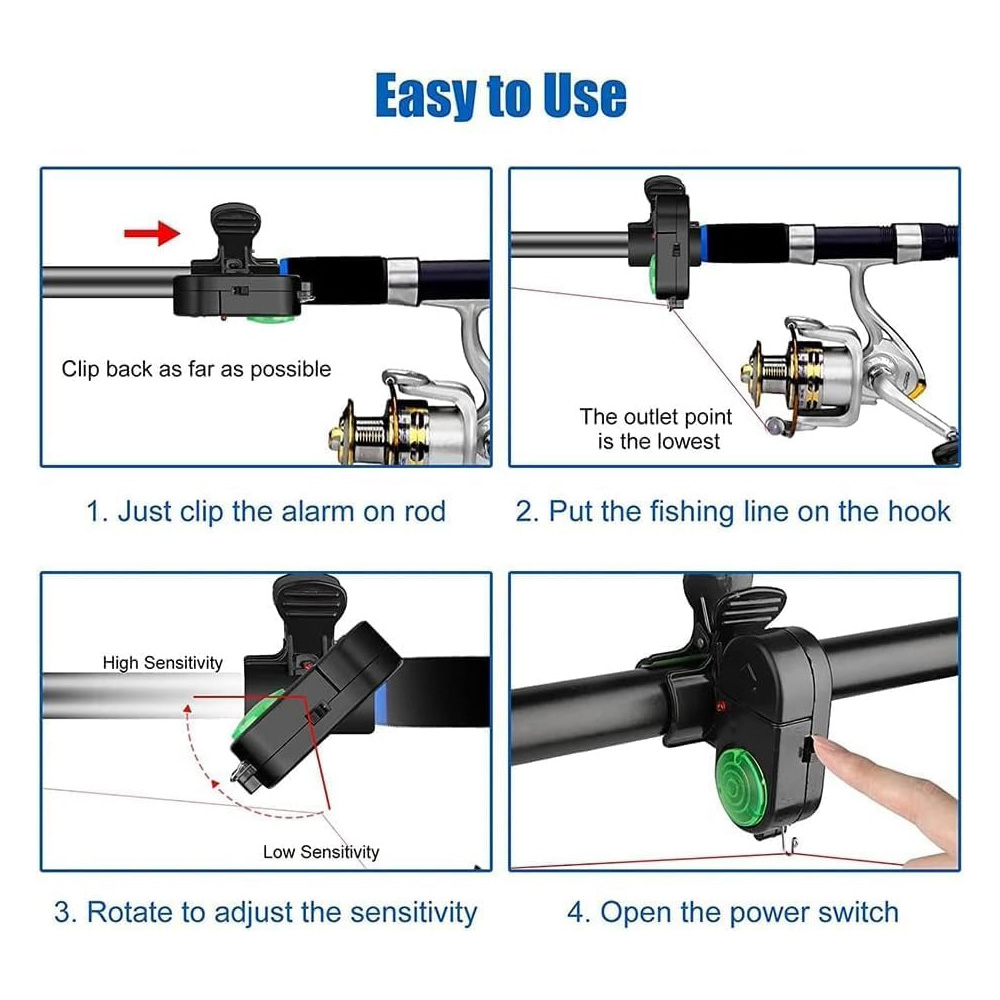 Easy to Use

Clip back as far as possible

1. Just clip the alarm on rod

The outlet point is the lowest

2. Put the fishing line on the hook

High Sensitivity

Low Sensitivity

3. Rotate to adjust the sensitivity

4. Open the power switch